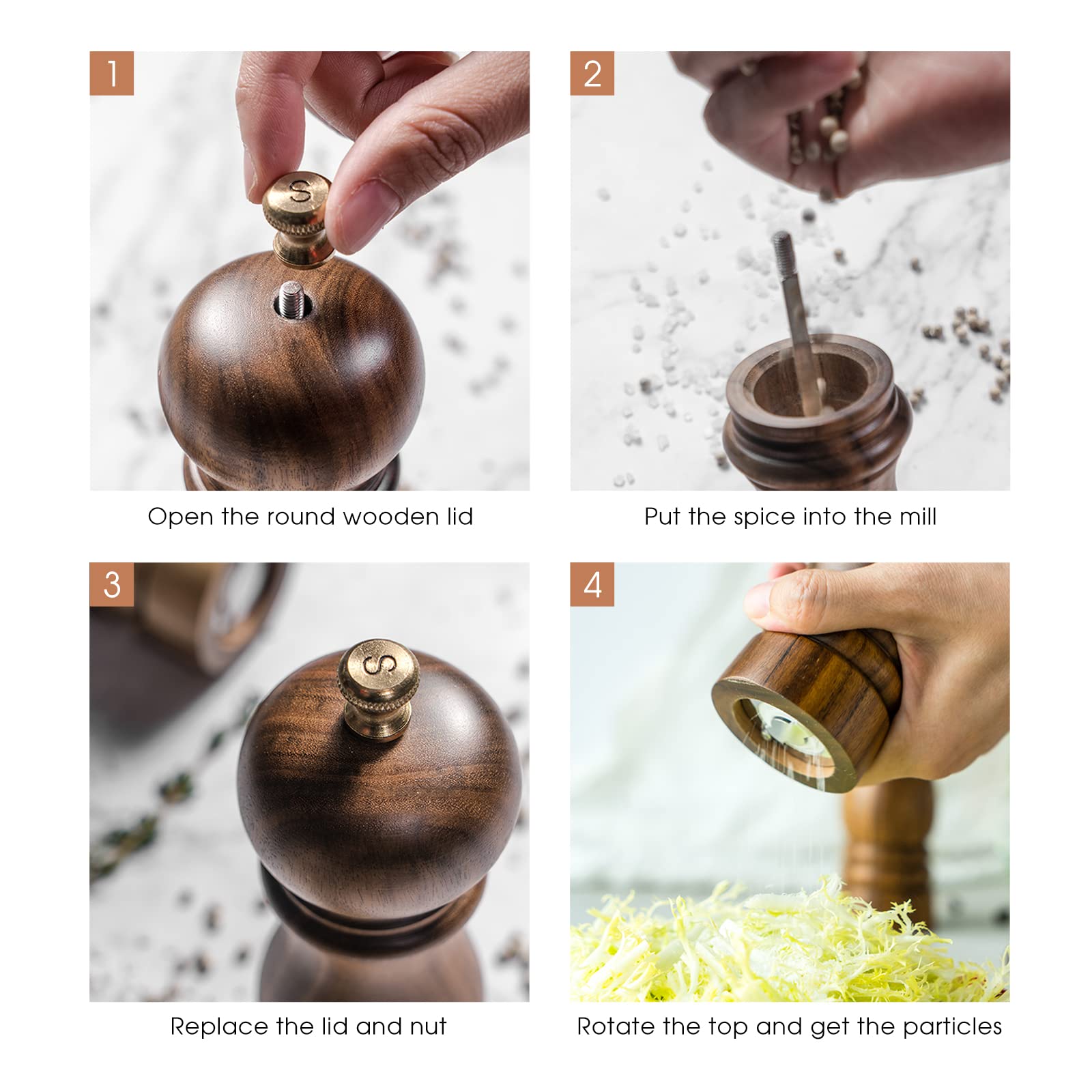 1

S

Open the round wooden lid

2

Put the spice into the mill

3

S

Replace the lid and nut

4

Rotate the top and get the particles